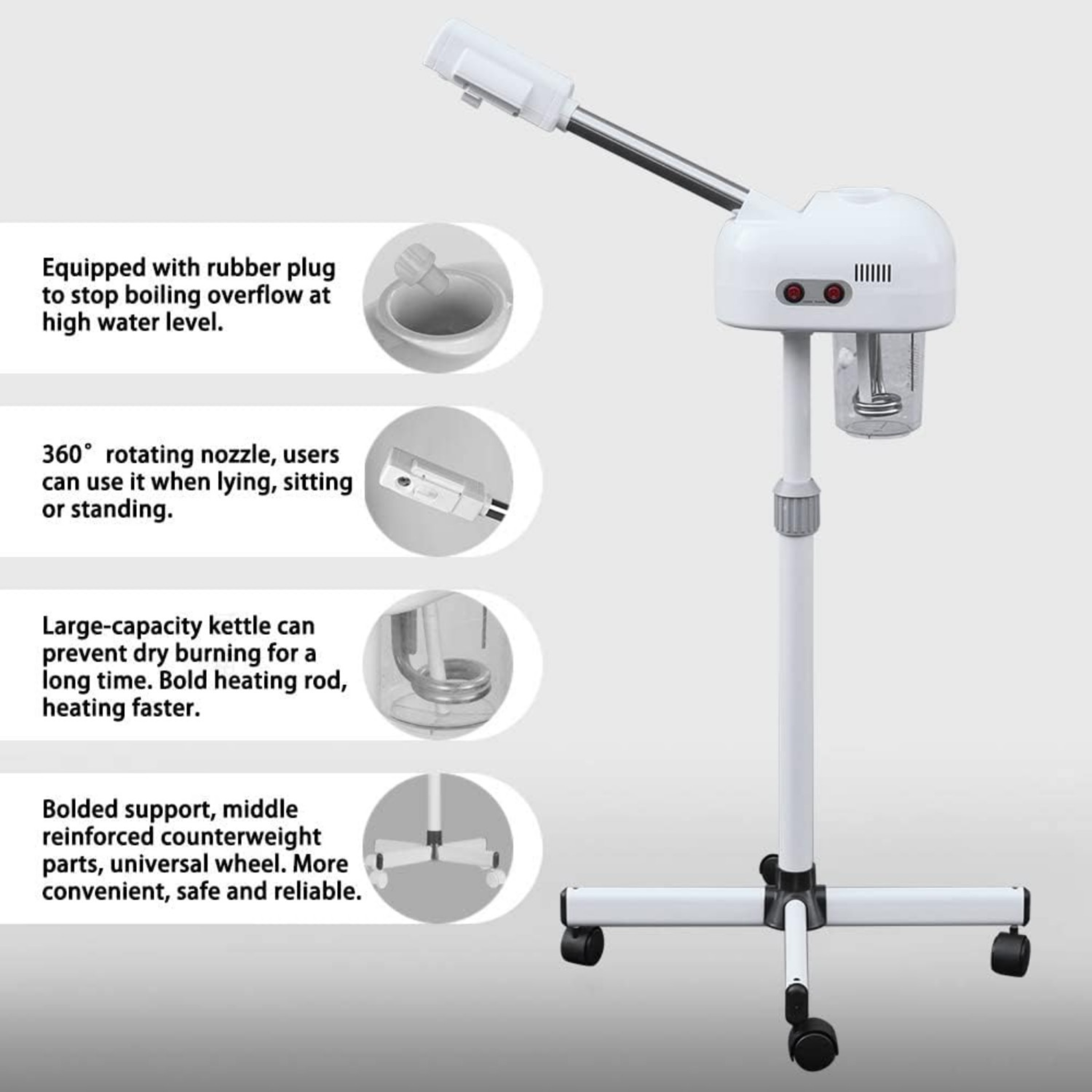 Equipped with rubber plug to stop boiling overflow at high water level.

360° rotating nozzle, users can use it when lying, sitting or standing.

Large-capacity kettle can prevent dry burning for a long time. Bold heating rod, heating faster.

Bolded support, middle reinforced counterweight parts, universal wheel. More convenient, safe and reliable.