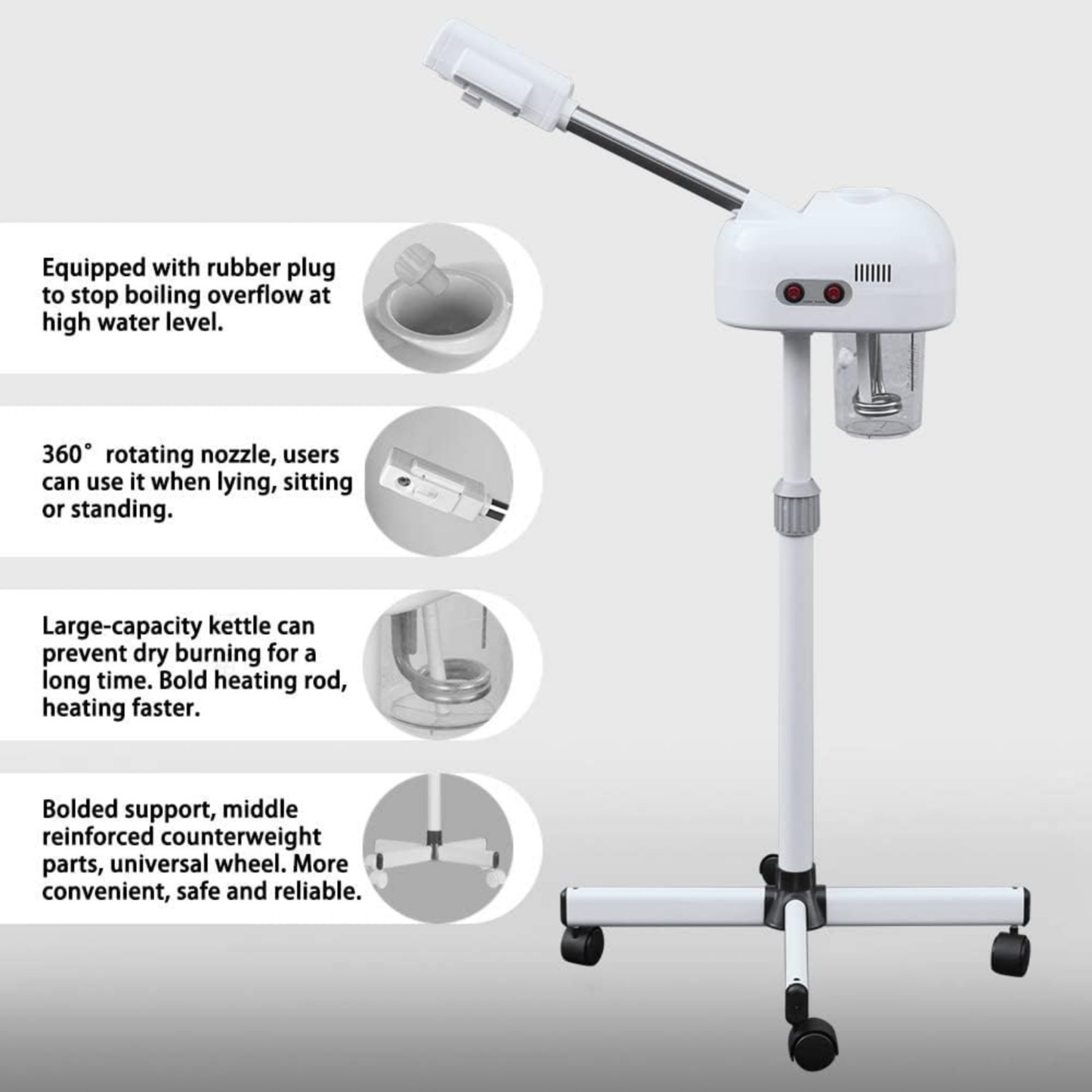 Equipped with rubber plug to stop boiling overflow at high water level.

360° rotating nozzle, users can use it when lying, sitting or standing.

Large-capacity kettle can prevent dry burning for a long time. Bold heating rod, heating faster.

Bolded support, middle reinforced counterweight parts, universal wheel. More convenient, safe and reliable.