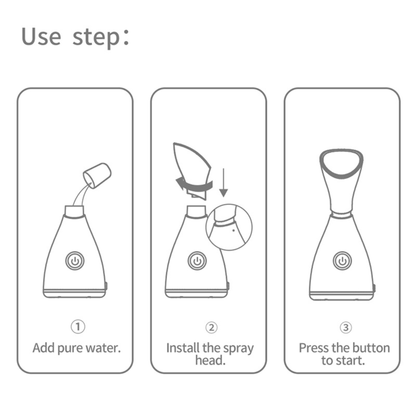 Use step:

①
Add pure water.

②
Install the spray head.

③
Press the button to start.