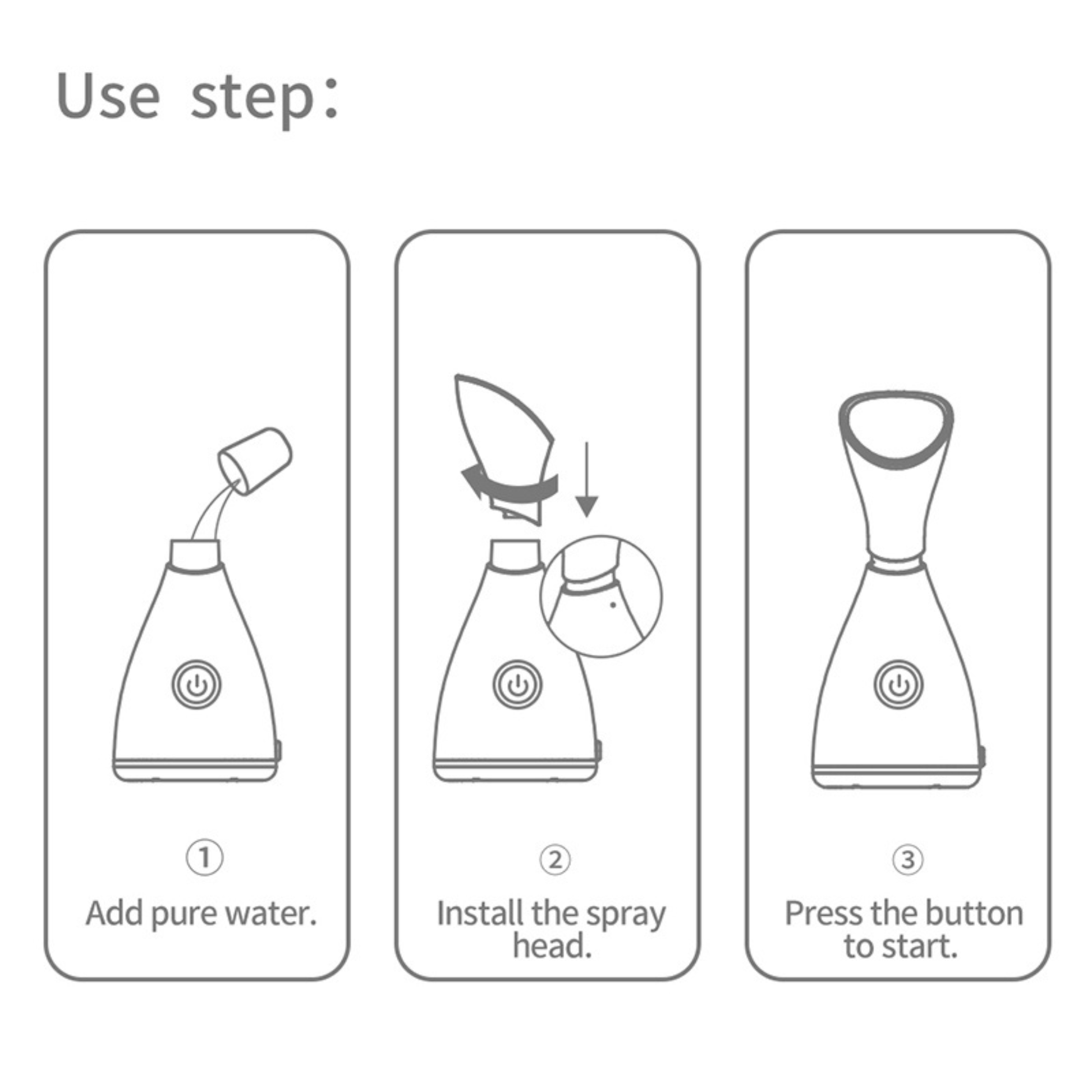 Use step：

①
Add pure water.

②
Install the spray head.

③
Press the button to start.